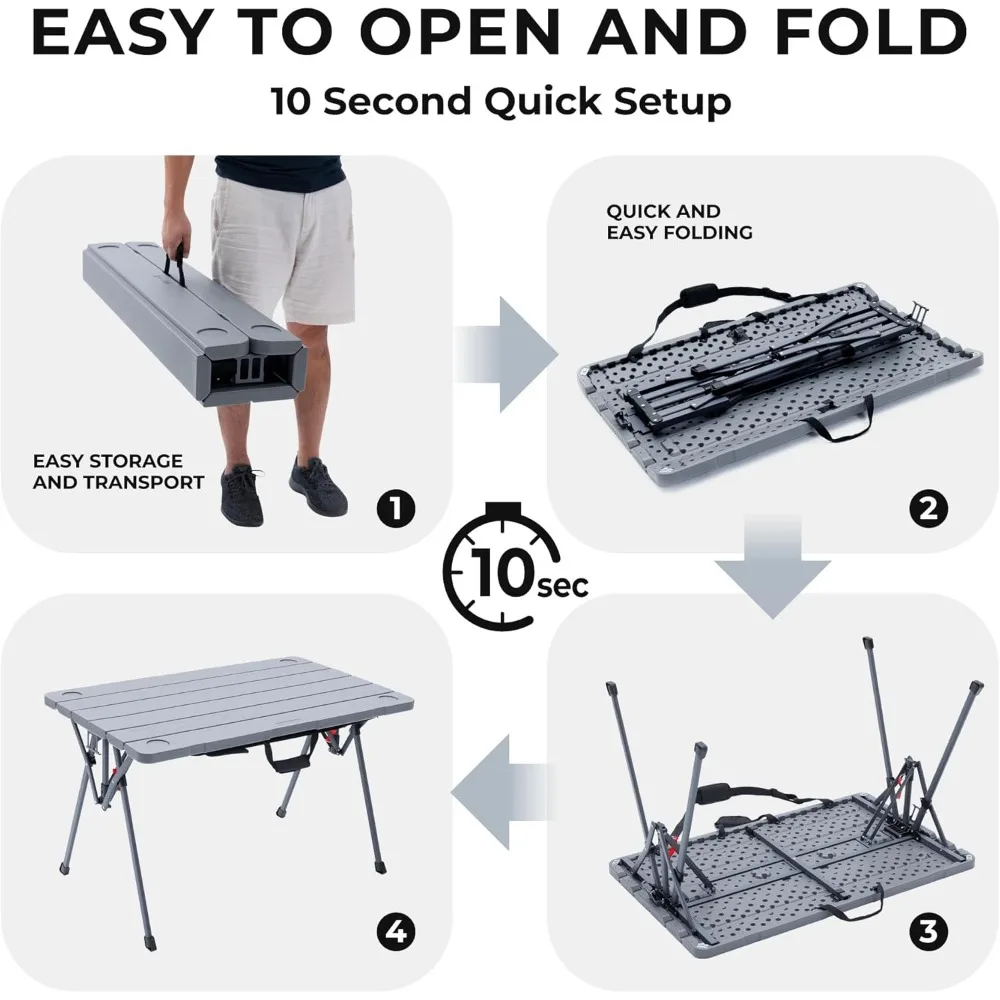 EASY TO OPEN AND FOLD

10 Second Quick Setup

EASY STORAGE AND TRANSPORT

1

QUICK AND EASY FOLDING

2

10sec

3

4